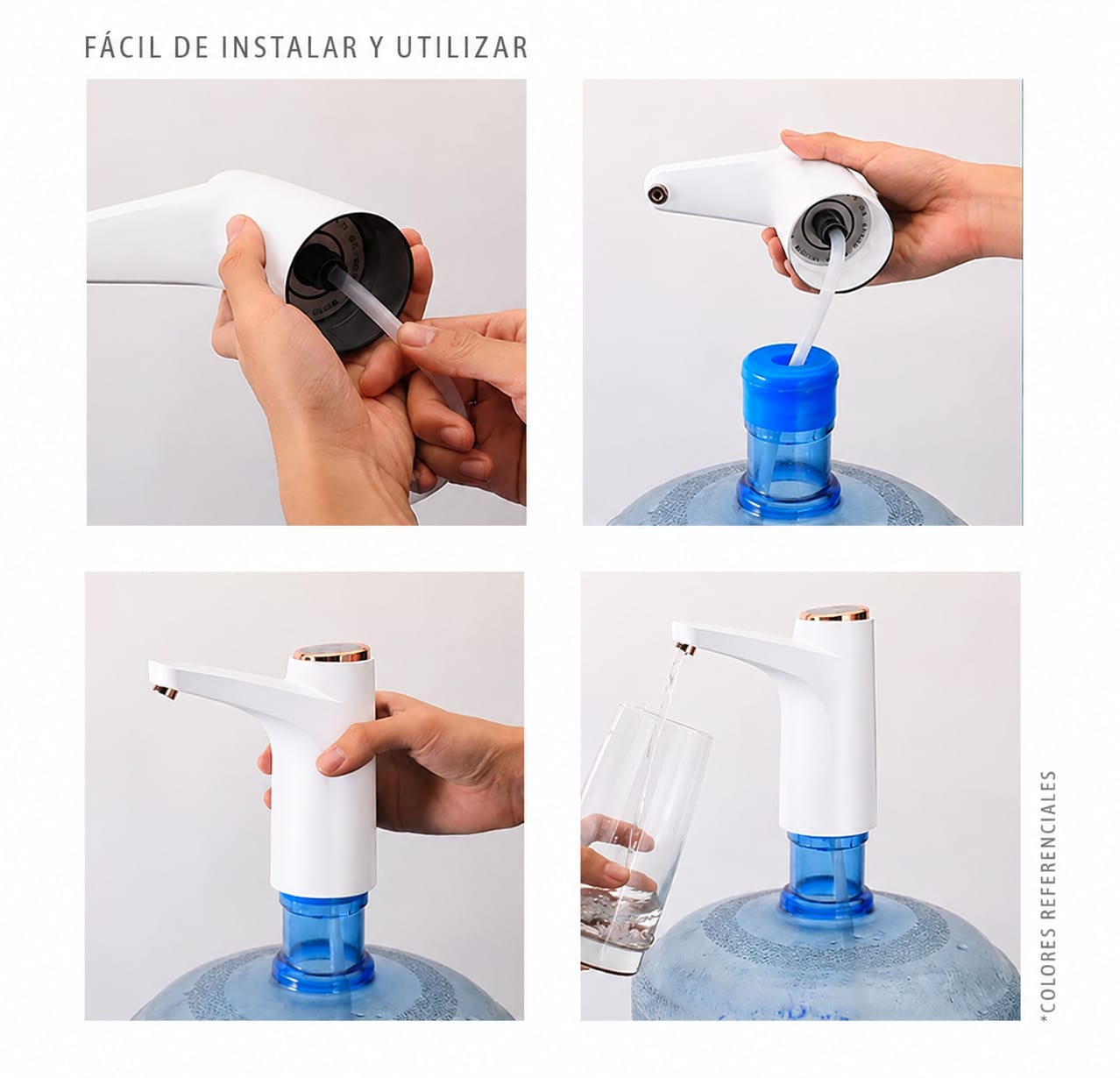 FÁCIL DE INSTALAR Y UTILIZAR

*COLORES REFERENCIALES